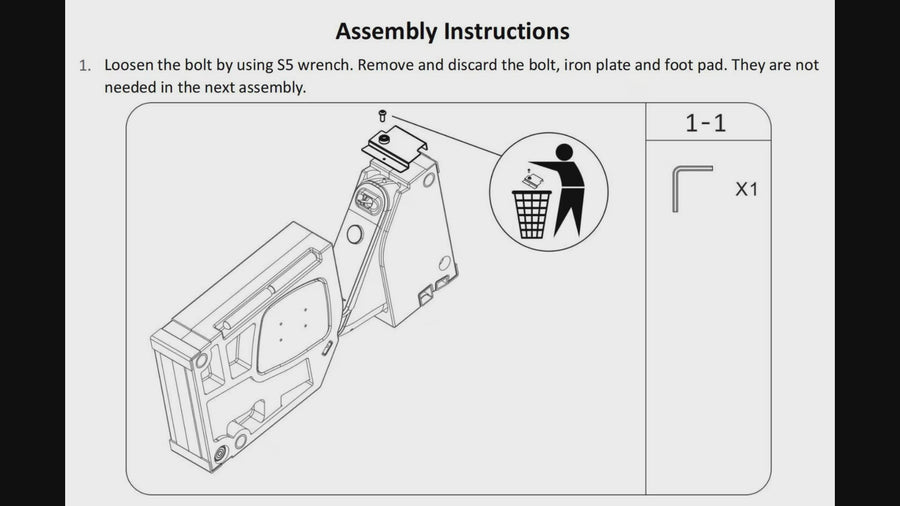 Assembly Instructions

1. Loosen the bolt by using S5 wrench. Remove and discard the bolt, iron plate and foot pad. They are not needed in the next assembly.

1-1

X1